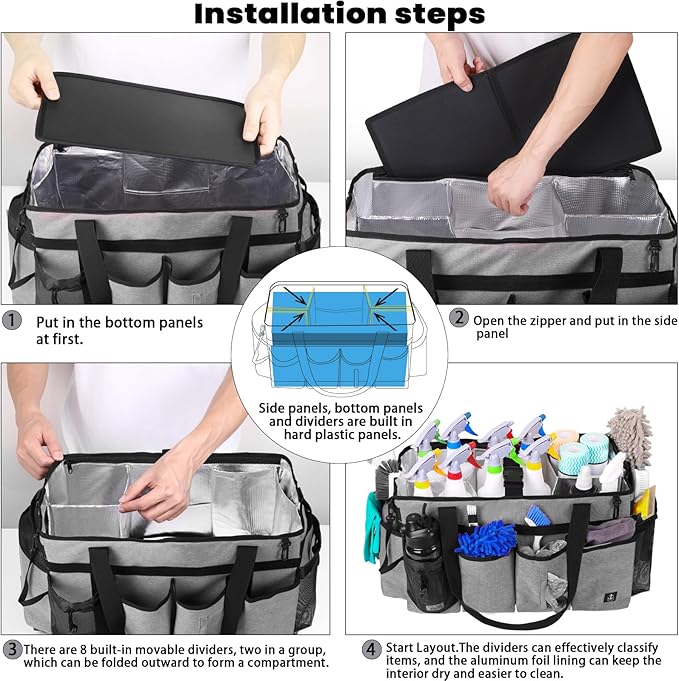 Installation steps

1 Put in the bottom panels at first.

2 Open the zipper and put in the side panel

Side panels, bottom panels and dividers are built in hard plastic panels.

3 There are 8 built-in movable dividers, two in a group, which can be folded outward to form a compartment.

4 Start Layout.The dividers can effectively classify items, and the aluminum foil lining can keep the interior dry and easier to clean.