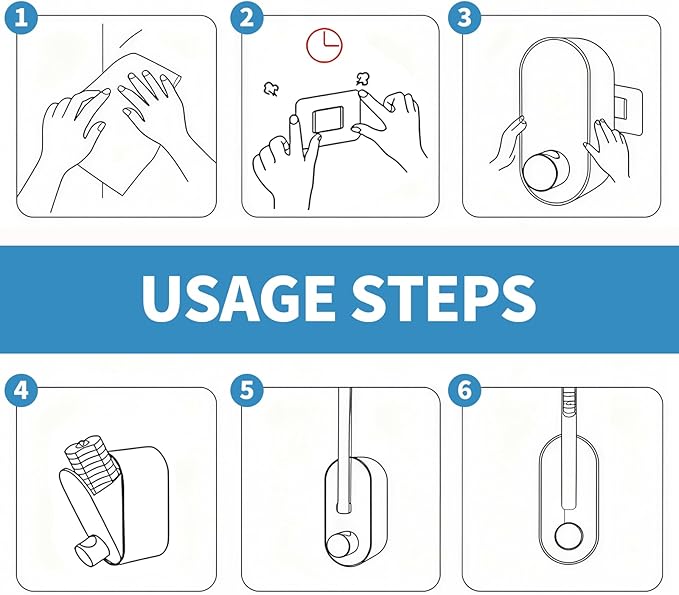 1

2

3

USAGE STEPS

4

5

6