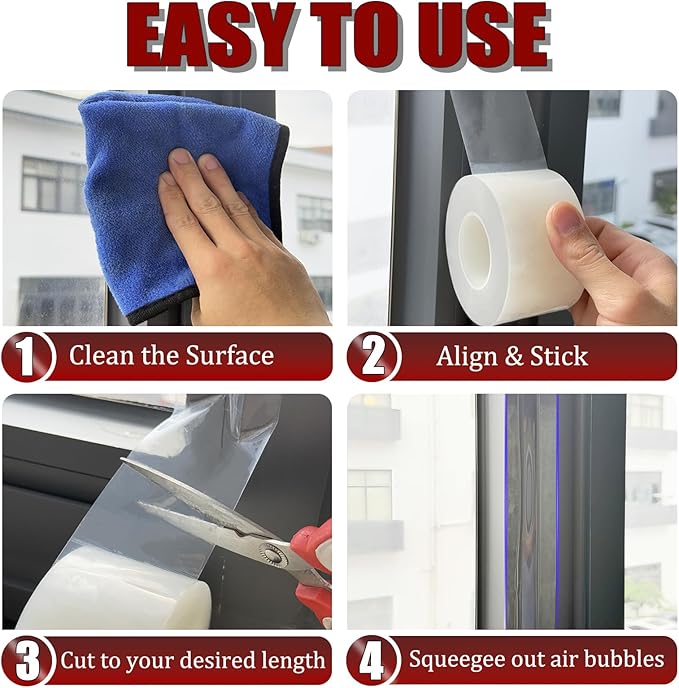 EASY TO USE

1 Clean the Surface

2 Align & Stick

3 Cut to your desired length

4 Squeegee out air bubbles