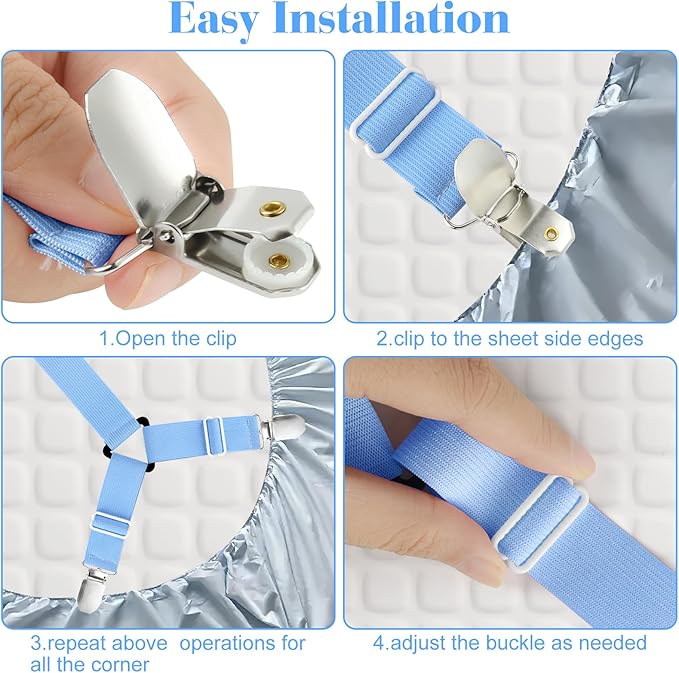 Easy Installation

1.Open the clip

2.clip to the sheet side edges

3.repeat above operations for all the corner

4.adjust the buckle as needed