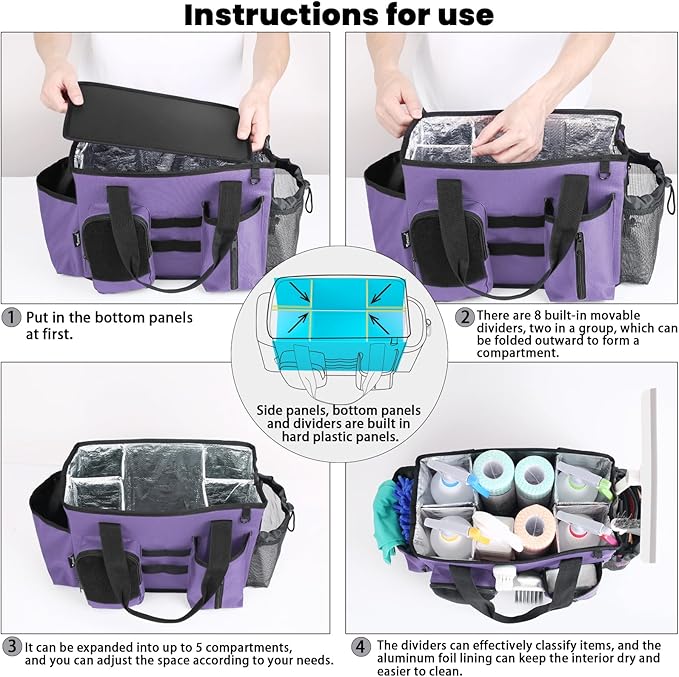 Instructions for use

1 Put in the bottom panels at first.

2 There are 8 built-in movable dividers, two in a group, which can be folded outward to form a compartment.

Side panels, bottom panels and dividers are built in hard plastic panels.

3 It can be expanded into up to 5 compartments, and you can adjust the space according to your needs.

4 The dividers can effectively classify items, and the aluminum foil lining can keep the interior dry and easier to clean.