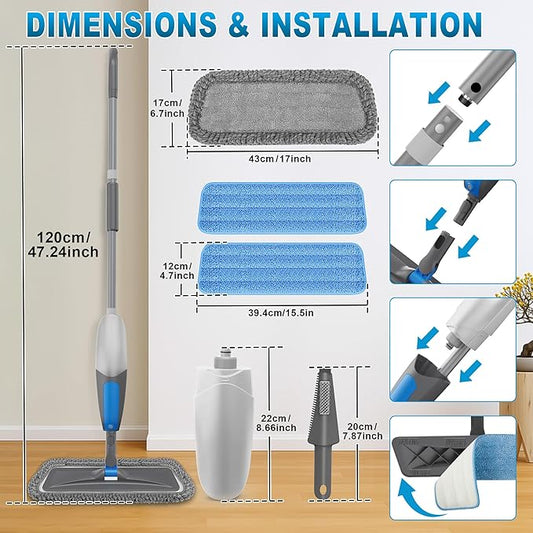 DIMENSIONS & INSTALLATION

120cm/ 47.24inch

17cm/ 6.7inch

43cm/17inch

12cm/ 4.7inch

39.4cm/15.5in

22cm/ 8.66inch

20cm/ 7.87inch