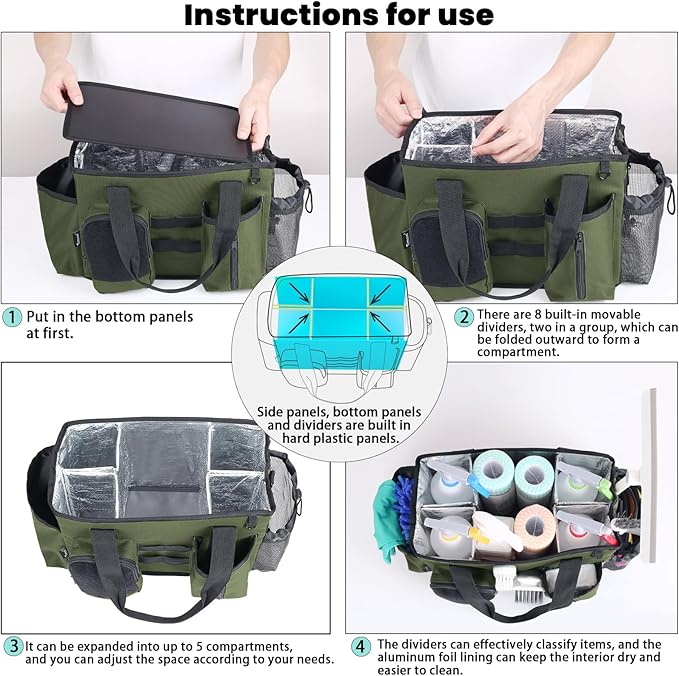 Instructions for use

1 Put in the bottom panels at first.

2 There are 8 built-in movable dividers, two in a group, which can be folded outward to form a compartment.

Side panels, bottom panels and dividers are built in hard plastic panels.

3 It can be expanded into up to 5 compartments, and you can adjust the space according to your needs.

4 The dividers can effectively classify items, and the aluminum foil lining can keep the interior dry and easier to clean.